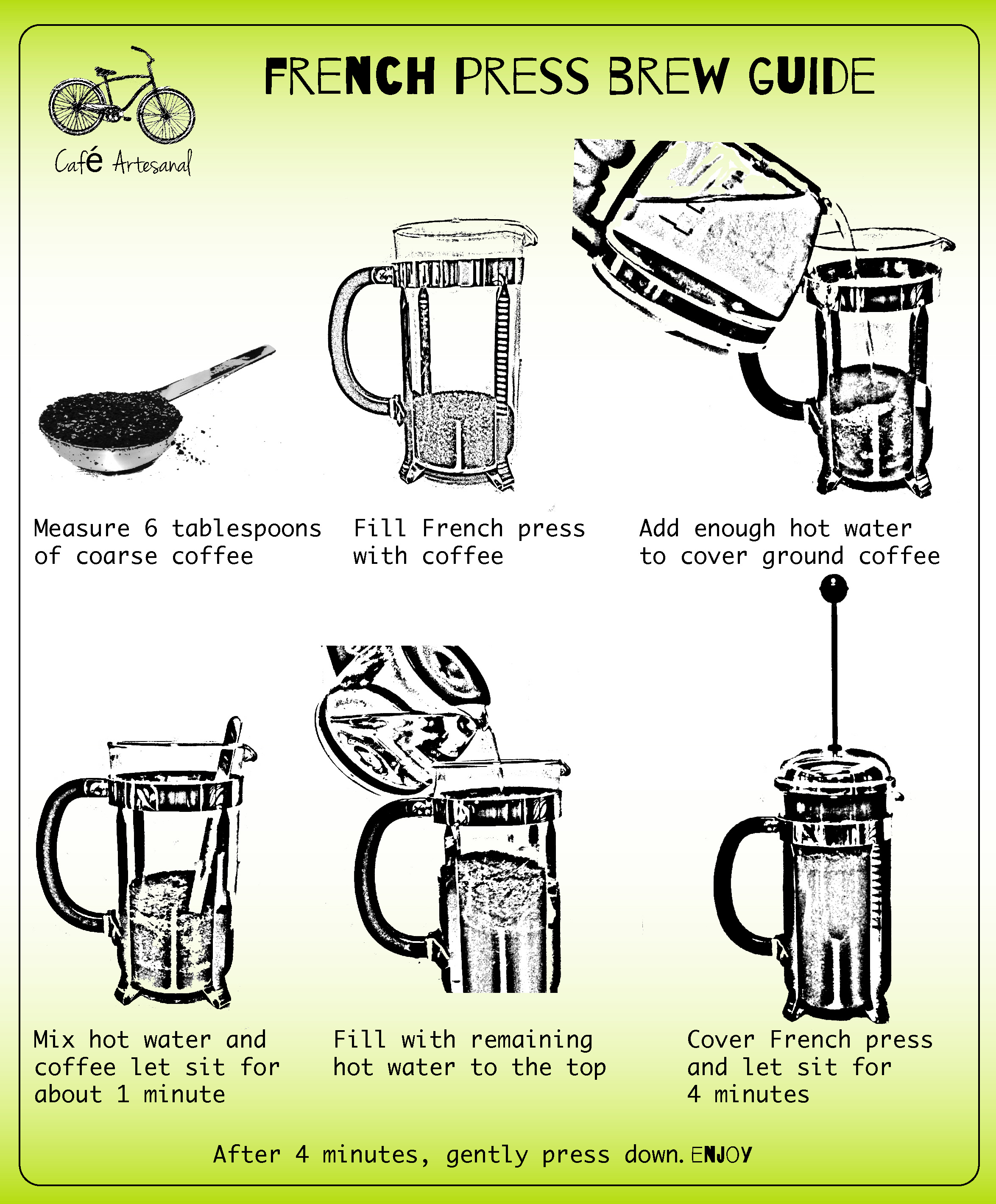 Café Artesanal

FRENCH PRESS BREW GUIDE

Measure 6 tablespoons of coarse coffee

Fill French press with coffee

Add enough hot water to cover ground coffee

Mix hot water and coffee let sit for about 1 minute

Fill with remaining hot water to the top

Cover French press and let sit for 4 minutes

After 4 minutes, gently press down. ENJOY